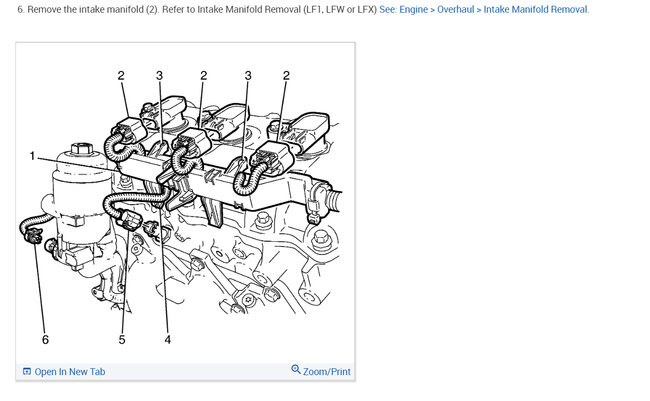 6. Remove the intake manifold (2). Refer to Intake Manifold Removal (LF1, LFW or LFX) See: Engine > Overhaul > Intake Manifold Removal.

2 3 2 3 2
1
6 5 4

Open In New Tab
Zoom/Print