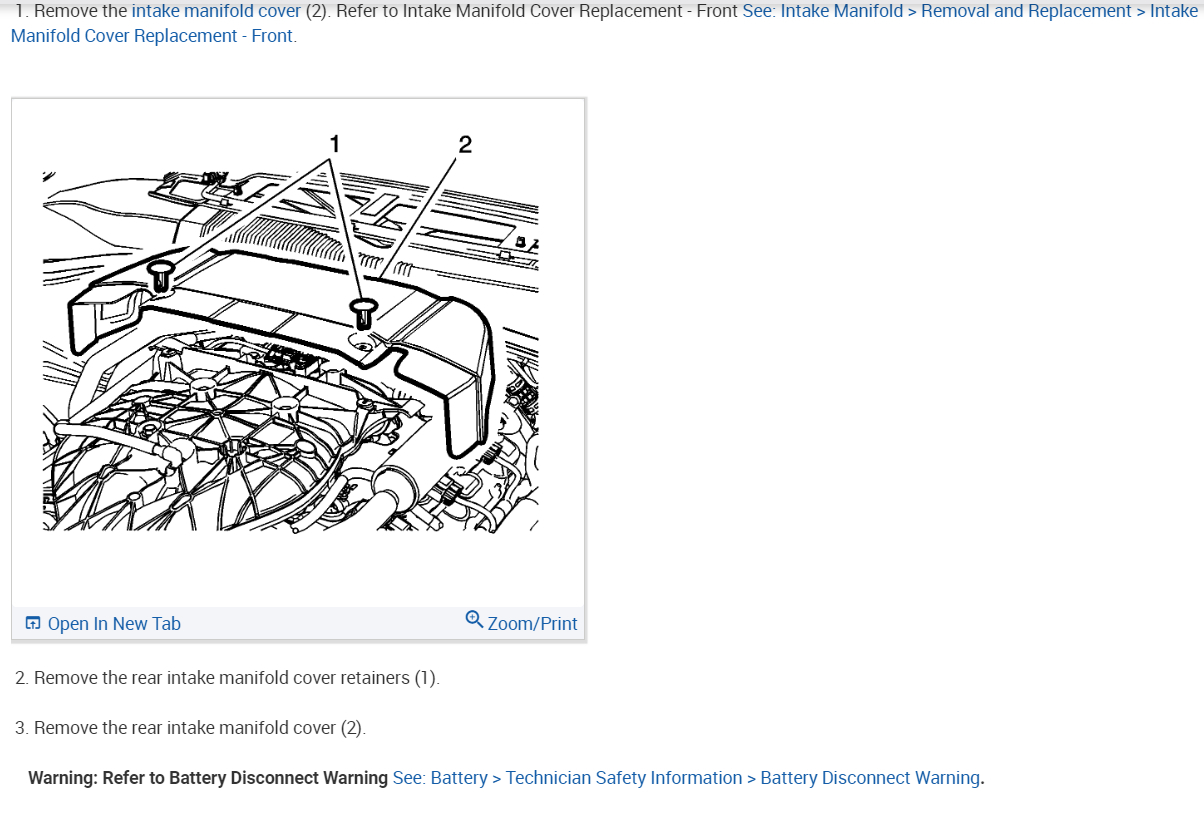 1. Remove the intake manifold cover (2). Refer to Intake Manifold Cover Replacement - Front See: Intake Manifold > Removal and Replacement > Intake Manifold Cover Replacement - Front.

1
2

Open In New Tab
Zoom/Print

2. Remove the rear intake manifold cover retainers (1).

3. Remove the rear intake manifold cover (2).

Warning: Refer to Battery Disconnect Warning See: Battery > Technician Safety Information > Battery Disconnect Warning.