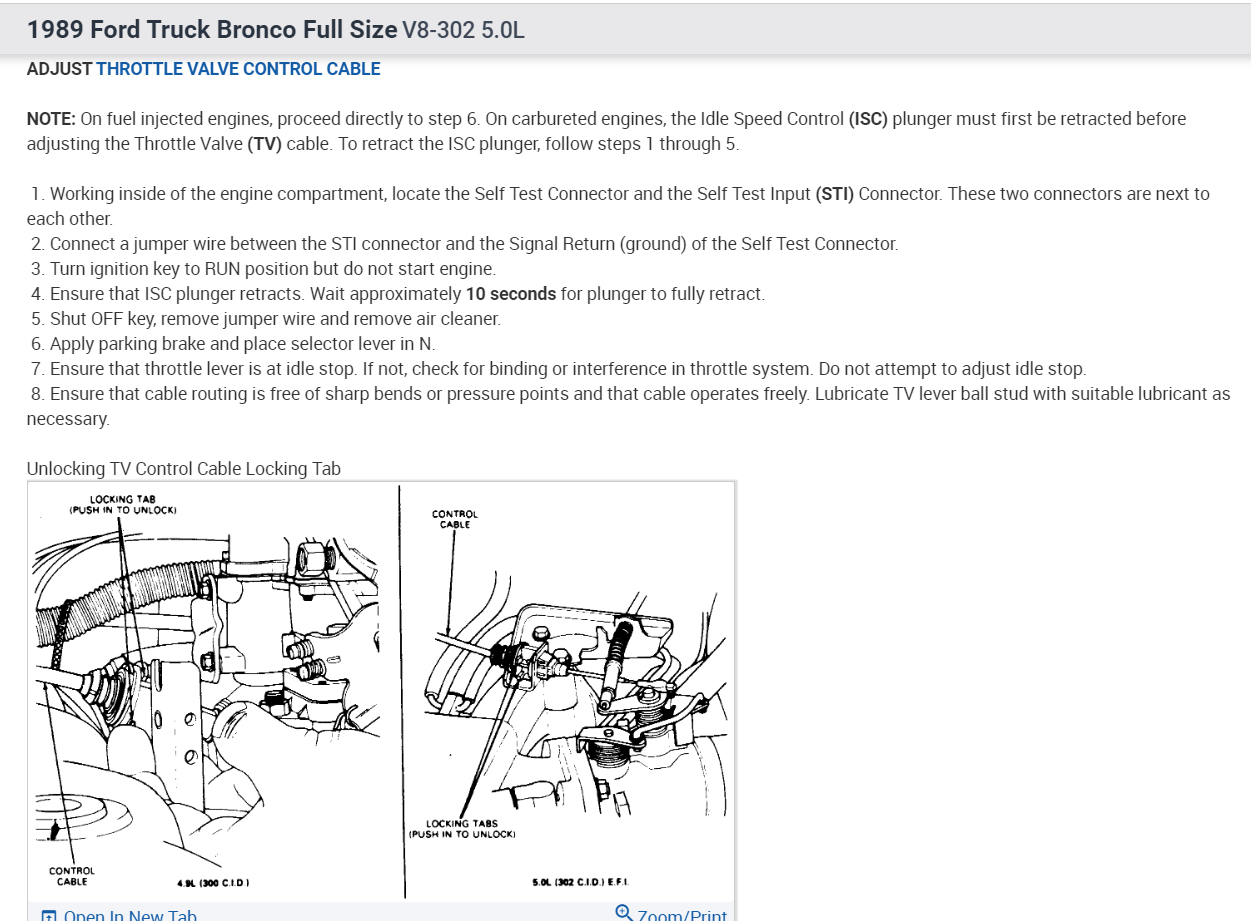 1989 Ford Truck Bronco Full Size V8-302 5.0L

ADJUST THROTTLE VALVE CONTROL CABLE

NOTE: On fuel injected engines, proceed directly to step 6. On carbureted engines, the Idle Speed Control (ISC) plunger must first be retracted before adjusting the Throttle Valve (TV) cable. To retract the ISC plunger, follow steps 1 through 5.

1. Working inside of the engine compartment, locate the Self Test Connector and the Self Test Input (STI) Connector. These two connectors are next to each other.
2. Connect a jumper wire between the STI connector and the Signal Return (ground) of the Self Test Connector.
3. Turn ignition key to RUN position but do not start engine.
4. Ensure that ISC plunger retracts. Wait approximately 10 seconds for plunger to fully retract.
5. Shut OFF key, remove jumper wire and remove air cleaner.
6. Apply parking brake and place selector lever in N.
7. Ensure that throttle lever is at idle stop. If not, check for binding or interference in throttle system. Do not attempt to adjust idle stop.
8. Ensure that cable routing is free of sharp bends or pressure points and that cable operates freely. Lubricate TV lever ball stud with suitable lubricant as necessary.

Unlocking TV Control Cable Locking Tab

LOCKING TAB (PUSH IN TO UNLOCK)

CONTROL CABLE

4.9L (300 C.I.D.)

CONTROL CABLE

LOCKING TABS (PUSH IN TO UNLOCK)

5.0L (302 C.I.D.) E.F.I.

Open In New Tab

Zoom/Print