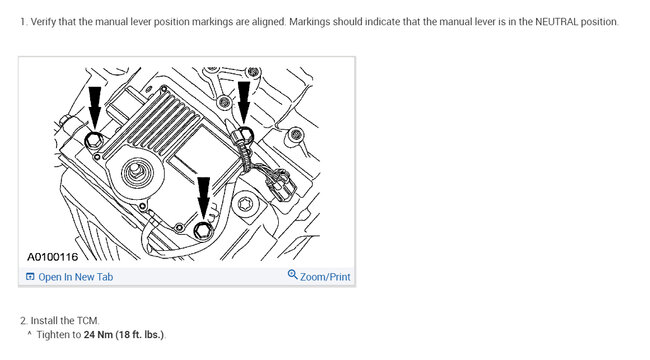 1. Verify that the manual lever position markings are aligned. Markings should indicate that the manual lever is in the NEUTRAL position.

A0100116

Open In New Tab

Zoom/Print

2. Install the TCM.

^ Tighten to 24 Nm (18 ft. lbs.).