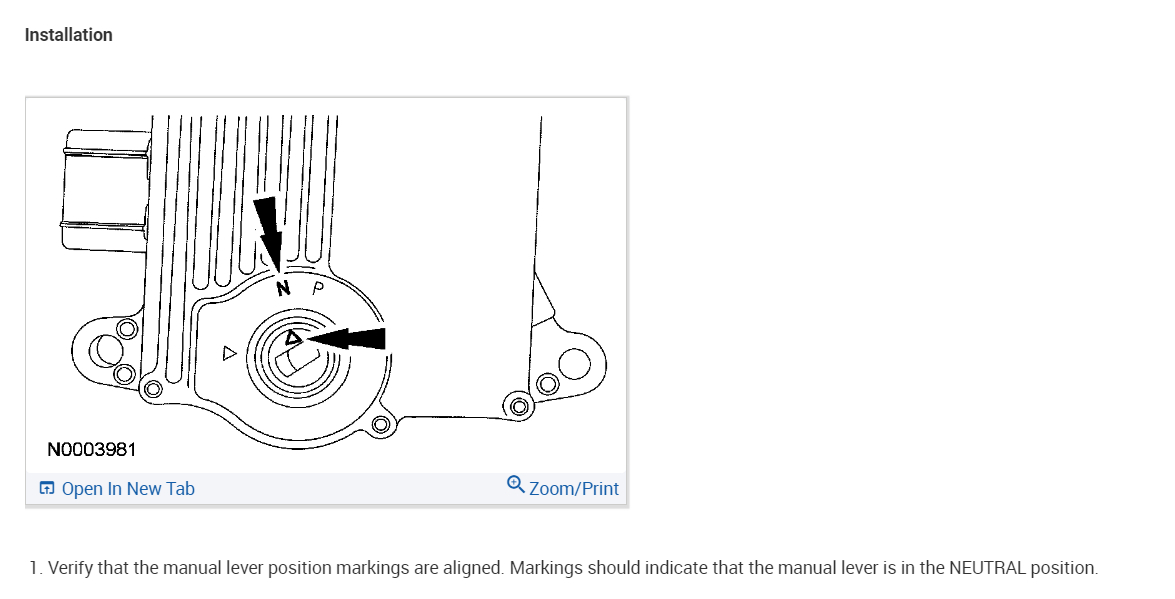 Installation

N P

N0003981

Open In New Tab

Zoom/Print

1. Verify that the manual lever position markings are aligned. Markings should indicate that the manual lever is in the NEUTRAL position.