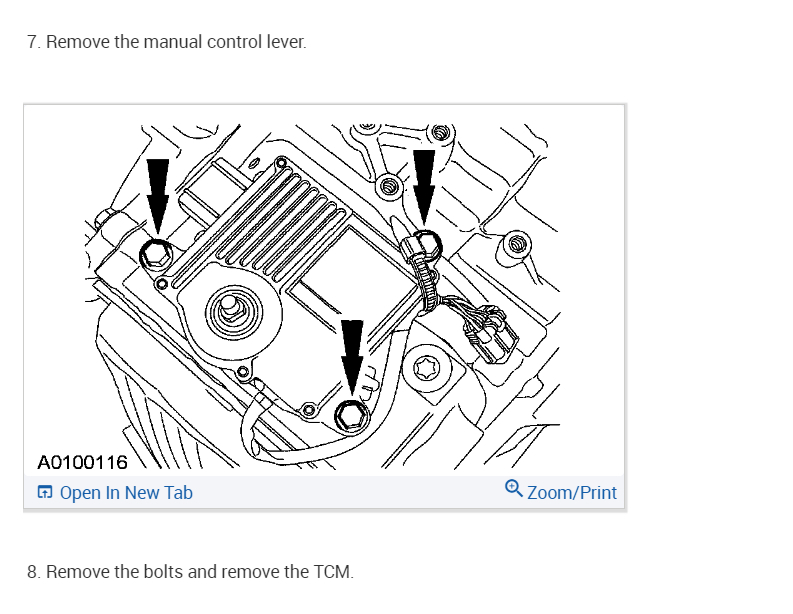 7. Remove the manual control lever.

A0100116

Open In New Tab

Zoom/Print

8. Remove the bolts and remove the TCM.