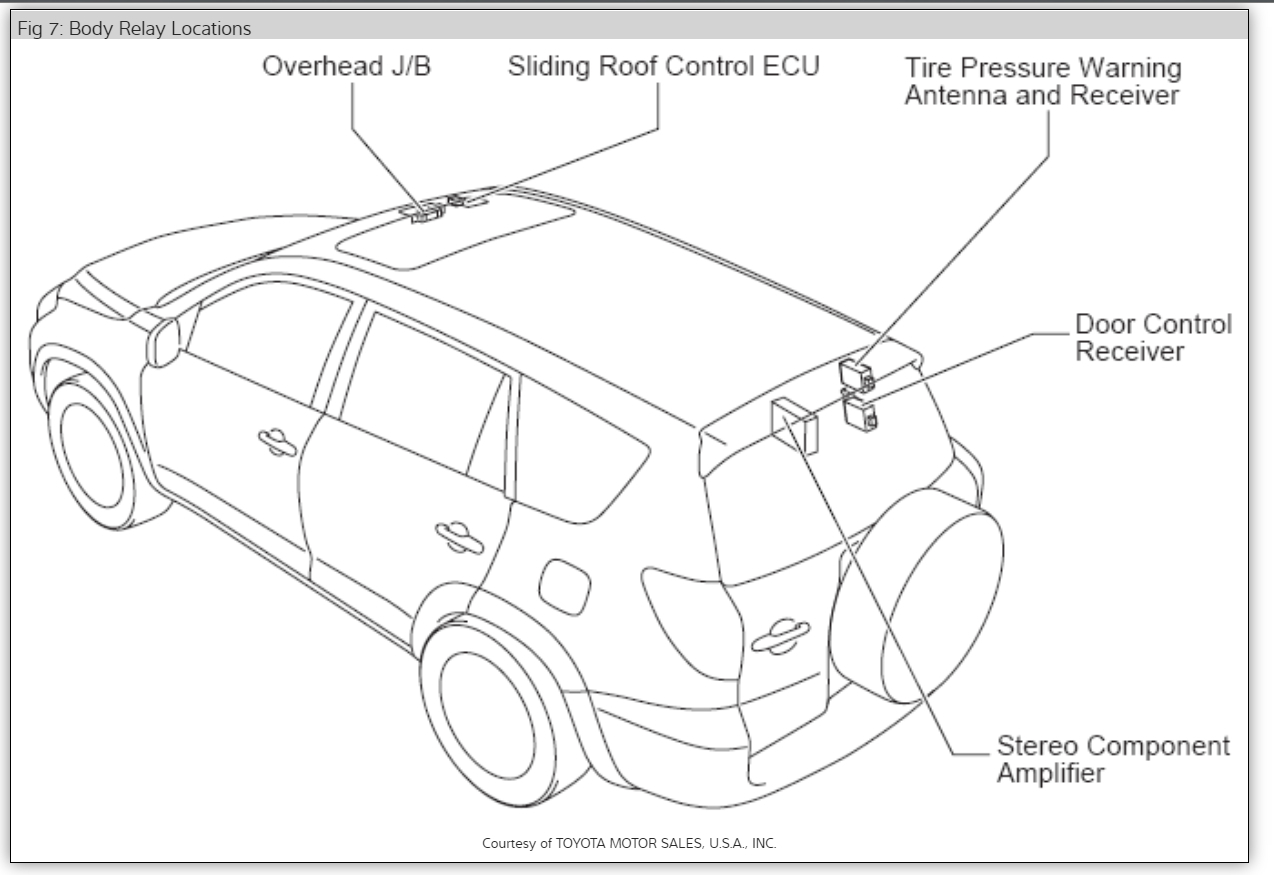 Fig 7: Body Relay Locations

Overhead J/B

Sliding Roof Control ECU

Tire Pressure Warning Antenna and Receiver

Door Control Receiver

Stereo Component Amplifier

Courtesy of TOYOTA MOTOR SALES, U.S.A., INC.