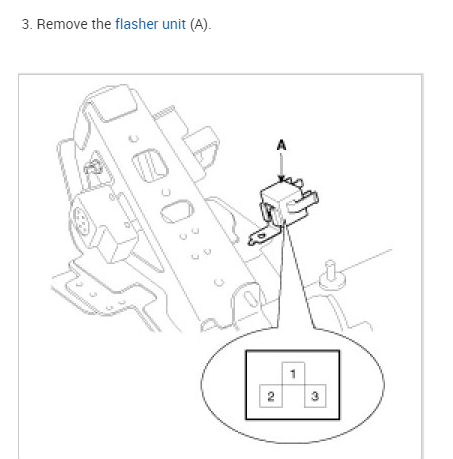 3. Remove the flasher unit (A).

A

1
2
3