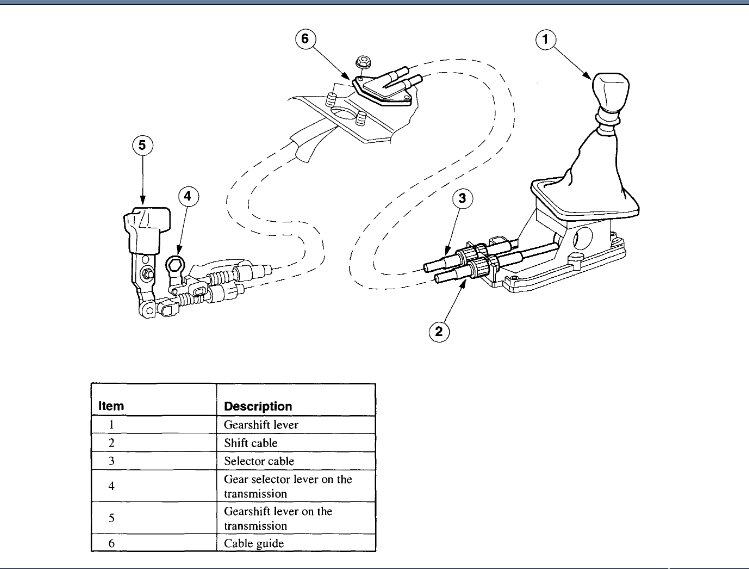 6

1

5

4

3

2

| Item | Description |
|---|---|
| 1 | Gearshift lever |
| 2 | Shift cable |
| 3 | Selector cable |
| 4 | Gear selector lever on the transmission |
| 5 | Gearshift lever on the transmission |
| 6 | Cable guide |