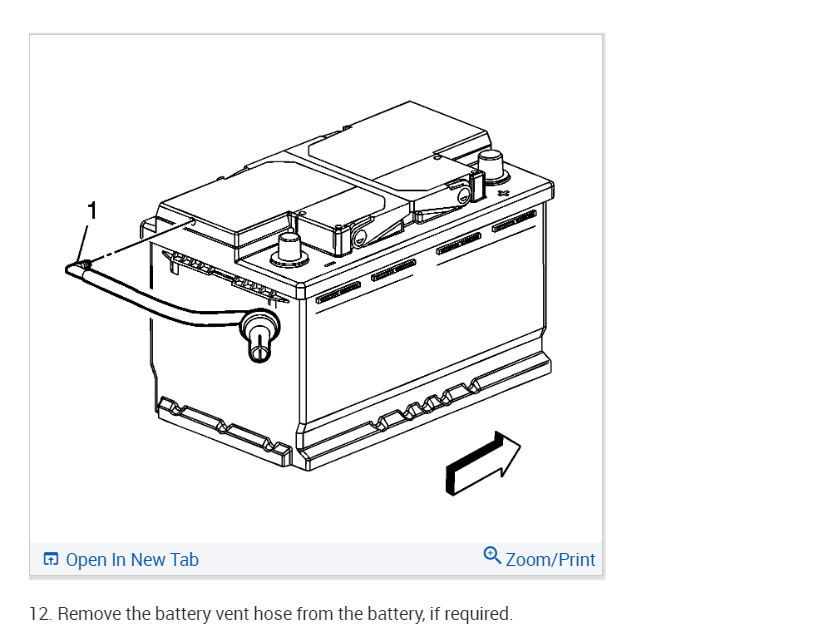 1

Open In New Tab

Zoom/Print

12. Remove the battery vent hose from the battery, if required.