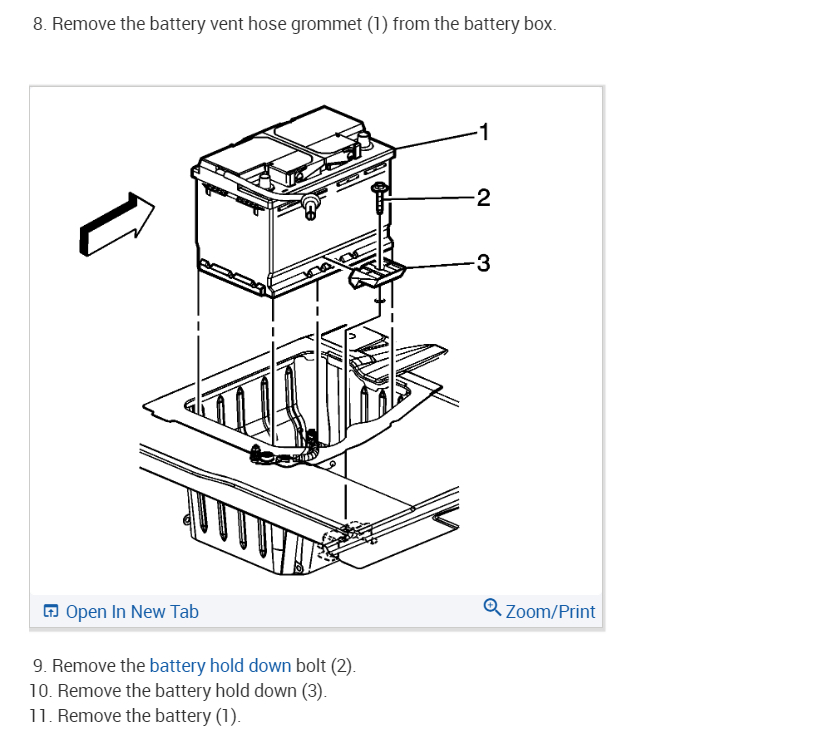 8. Remove the battery vent hose grommet (1) from the battery box.

1
2
3

Open In New Tab
Zoom/Print

9. Remove the battery hold down bolt (2).
10. Remove the battery hold down (3).
11. Remove the battery (1).