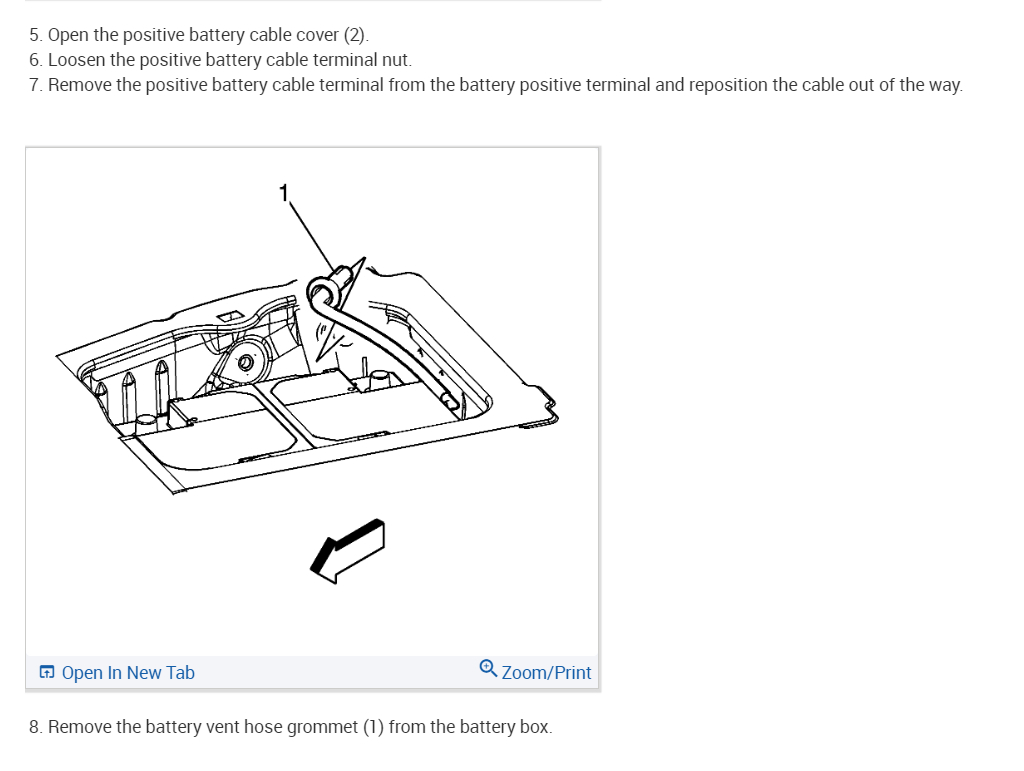 5. Open the positive battery cable cover (2).
6. Loosen the positive battery cable terminal nut.
7. Remove the positive battery cable terminal from the battery positive terminal and reposition the cable out of the way.

1

Open In New Tab
Zoom/Print

8. Remove the battery vent hose grommet (1) from the battery box.