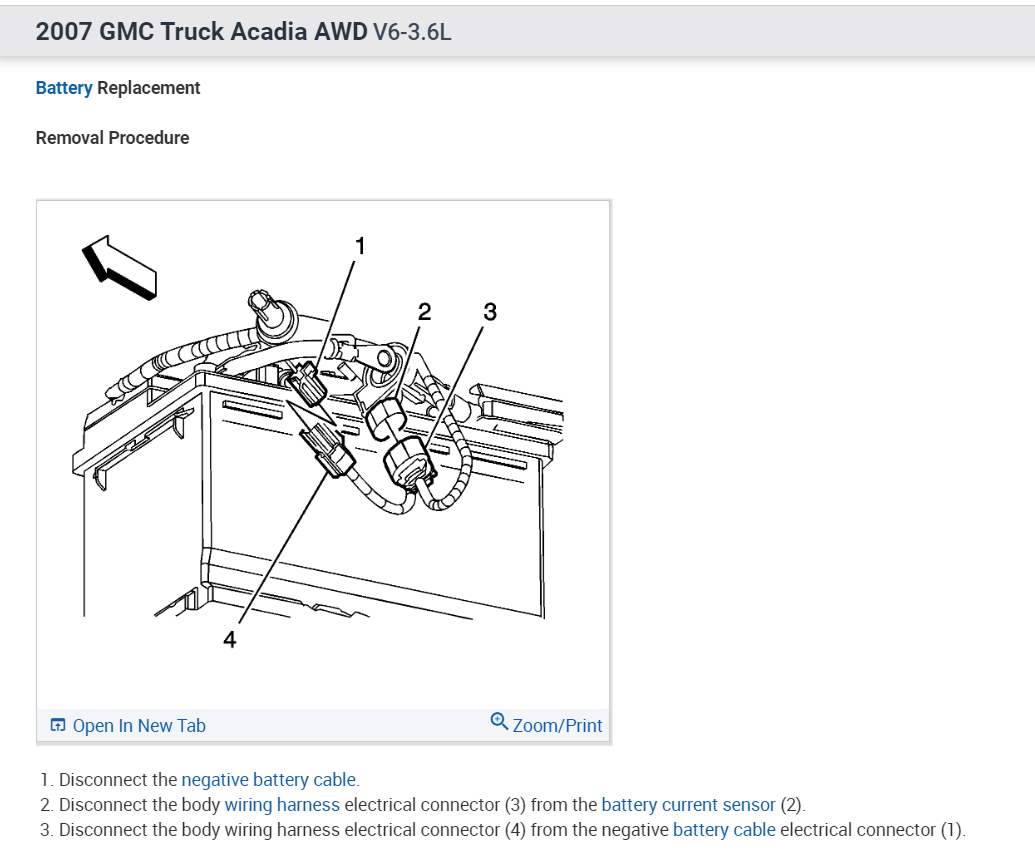 2007 GMC Truck Acadia AWD V6-3.6L

Battery Replacement

Removal Procedure

1
2
3
4

Open In New Tab
Zoom/Print

1. Disconnect the negative battery cable.
2. Disconnect the body wiring harness electrical connector (3) from the battery current sensor (2).
3. Disconnect the body wiring harness electrical connector (4) from the negative battery cable electrical connector (1).