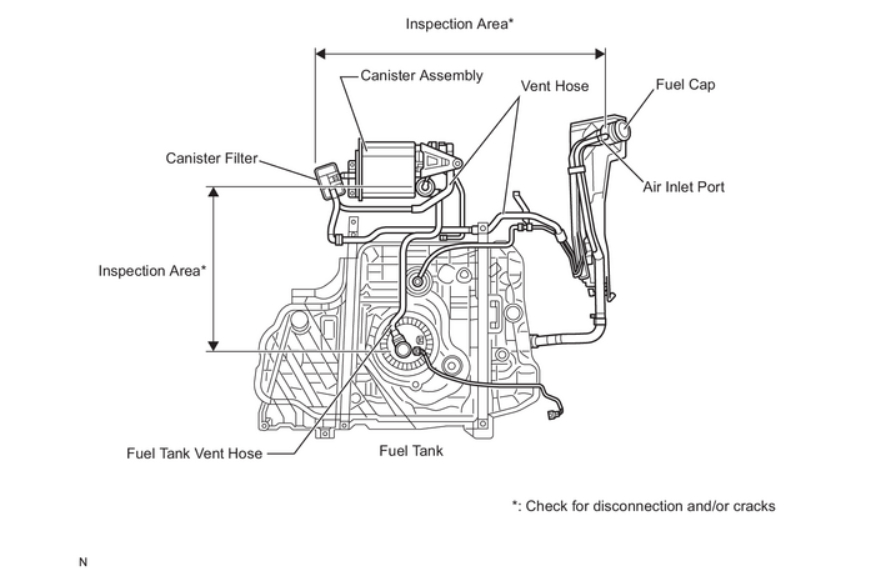 Inspection Area*

Canister Assembly

Vent Hose

Fuel Cap

Canister Filter

Air Inlet Port

Inspection Area*

Fuel Tank Vent Hose

Fuel Tank

*: Check for disconnection and/or cracks

N