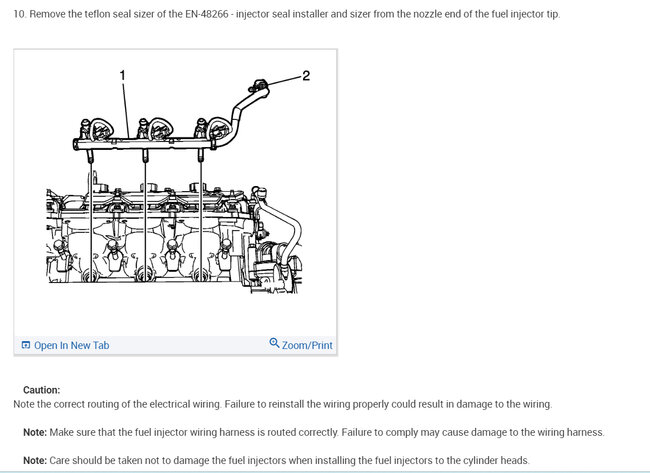 10. Remove the teflon seal sizer of the EN-48266 - injector seal installer and sizer from the nozzle end of the fuel injector tip.

1

2

Open In New Tab

Zoom/Print

Caution:
Note the correct routing of the electrical wiring. Failure to reinstall the wiring properly could result in damage to the wiring.

Note: Make sure that the fuel injector wiring harness is routed correctly. Failure to comply may cause damage to the wiring harness.

Note: Care should be taken not to damage the fuel injectors when installing the fuel injectors to the cylinder heads.