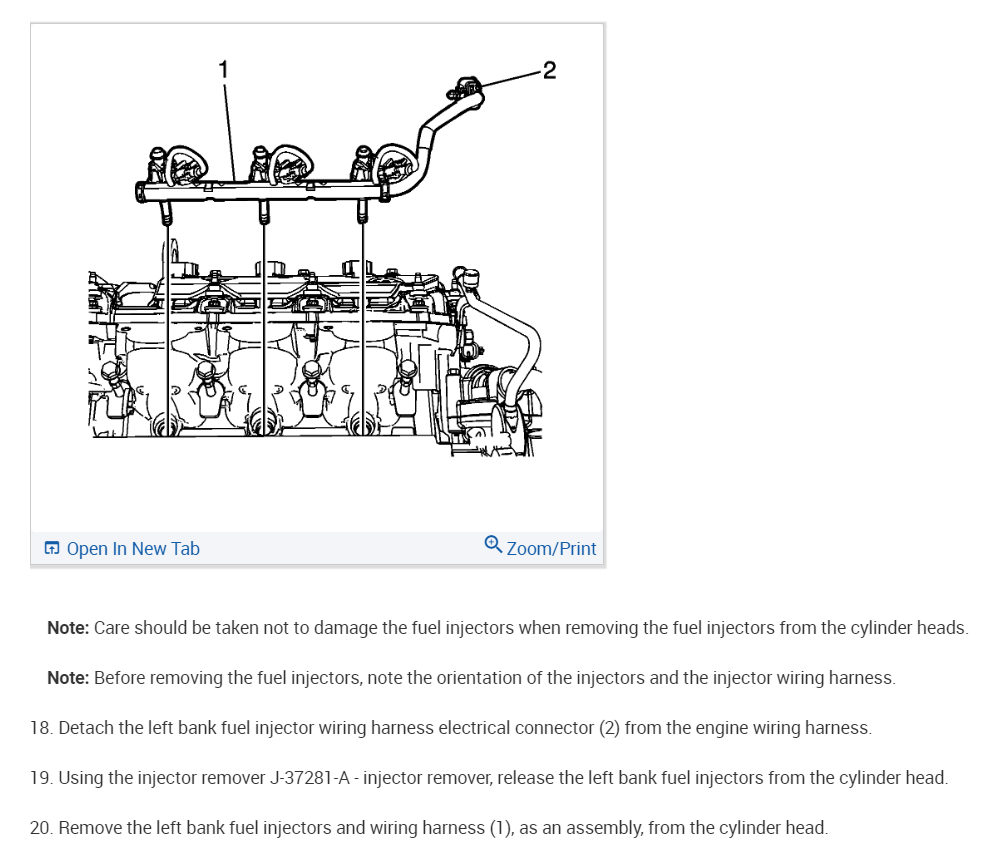 1

2

Open In New Tab

Zoom/Print

Note: Care should be taken not to damage the fuel injectors when removing the fuel injectors from the cylinder heads.

Note: Before removing the fuel injectors, note the orientation of the injectors and the injector wiring harness.

18. Detach the left bank fuel injector wiring harness electrical connector (2) from the engine wiring harness.

19. Using the injector remover J-37281-A - injector remover, release the left bank fuel injectors from the cylinder head.

20. Remove the left bank fuel injectors and wiring harness (1), as an assembly, from the cylinder head.