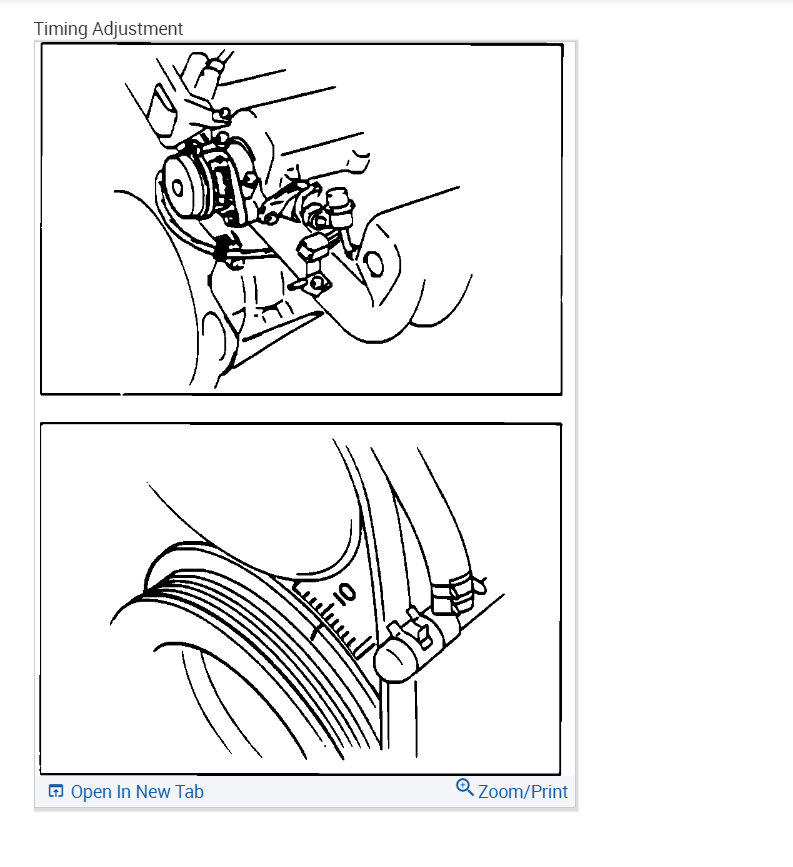 Timing Adjustment

10

Open In New Tab

Zoom/Print