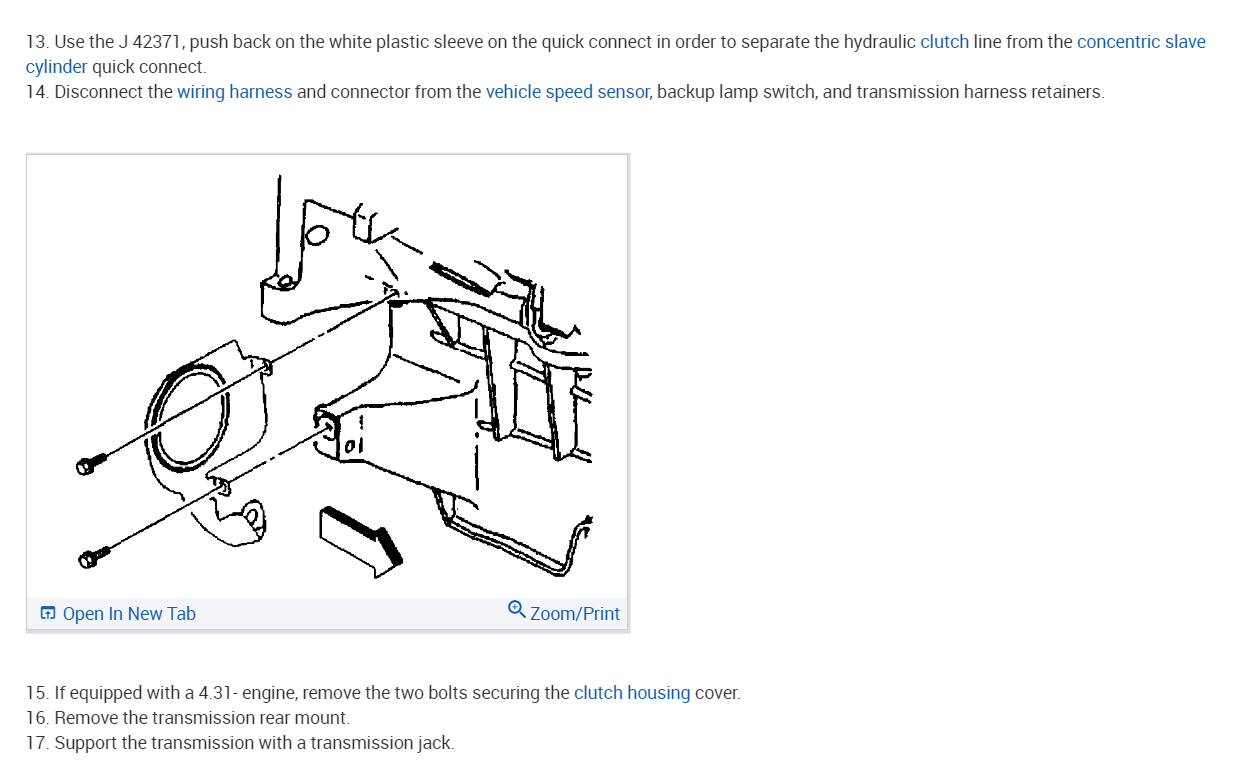 13. Use the J 42371, push back on the white plastic sleeve on the quick connect in order to separate the hydraulic clutch line from the concentric slave cylinder quick connect.
14. Disconnect the wiring harness and connector from the vehicle speed sensor, backup lamp switch, and transmission harness retainers.

Open In New Tab

Zoom/Print

15. If equipped with a 4.31- engine, remove the two bolts securing the clutch housing cover.
16. Remove the transmission rear mount.
17. Support the transmission with a transmission jack.