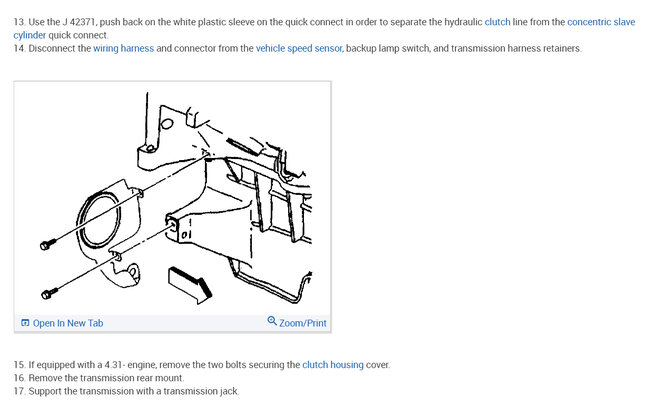 13. Use the J 42371, push back on the white plastic sleeve on the quick connect in order to separate the hydraulic clutch line from the concentric slave cylinder quick connect.
14. Disconnect the wiring harness and connector from the vehicle speed sensor, backup lamp switch, and transmission harness retainers.

Open In New Tab
Zoom/Print

15. If equipped with a 4.31- engine, remove the two bolts securing the clutch housing cover.
16. Remove the transmission rear mount.
17. Support the transmission with a transmission jack.