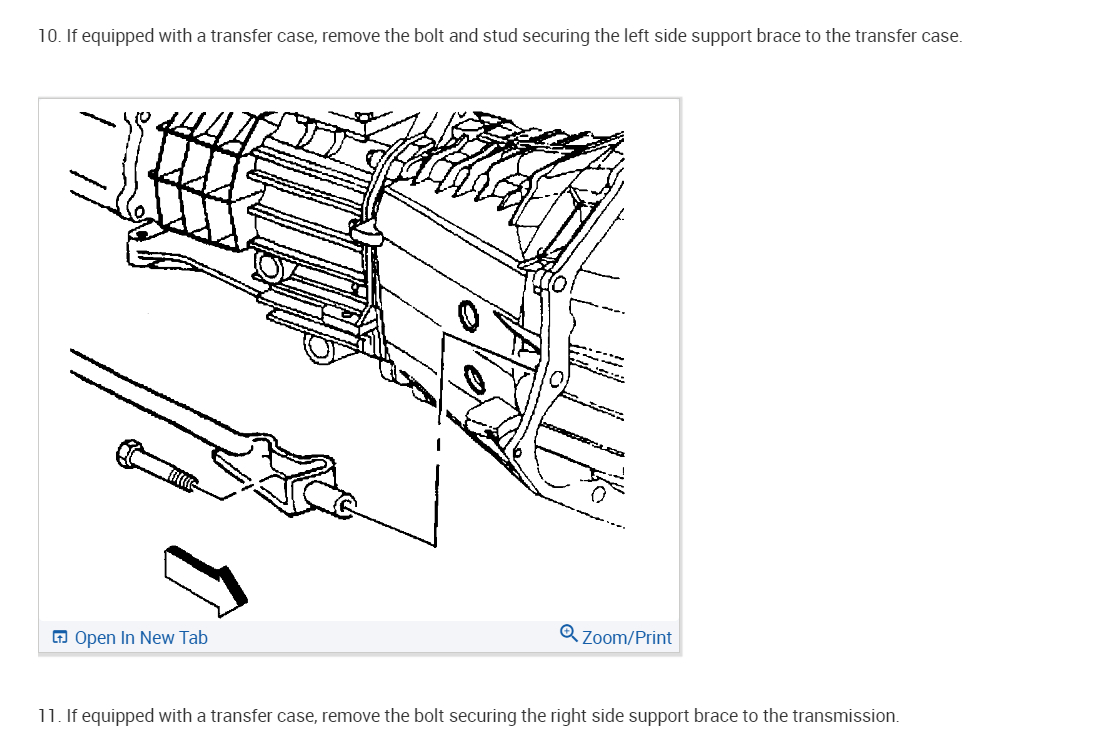 10. If equipped with a transfer case, remove the bolt and stud securing the left side support brace to the transfer case.

Open In New Tab

Zoom/Print

11. If equipped with a transfer case, remove the bolt securing the right side support brace to the transmission.