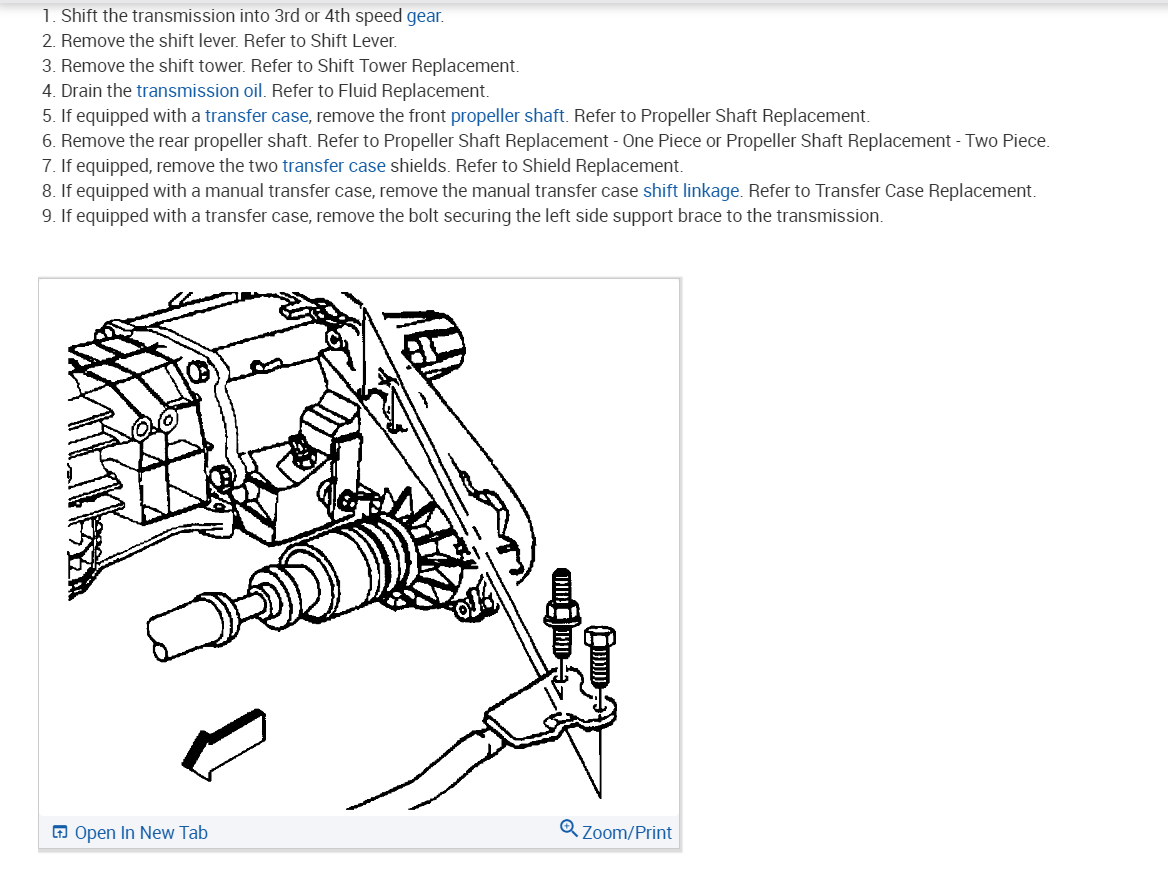 1. Shift the transmission into 3rd or 4th speed gear.
2. Remove the shift lever. Refer to Shift Lever.
3. Remove the shift tower. Refer to Shift Tower Replacement.
4. Drain the transmission oil. Refer to Fluid Replacement.
5. If equipped with a transfer case, remove the front propeller shaft. Refer to Propeller Shaft Replacement.
6. Remove the rear propeller shaft. Refer to Propeller Shaft Replacement - One Piece or Propeller Shaft Replacement - Two Piece.
7. If equipped, remove the two transfer case shields. Refer to Shield Replacement.
8. If equipped with a manual transfer case, remove the manual transfer case shift linkage. Refer to Transfer Case Replacement.
9. If equipped with a transfer case, remove the bolt securing the left side support brace to the transmission.

Open In New Tab

Zoom/Print