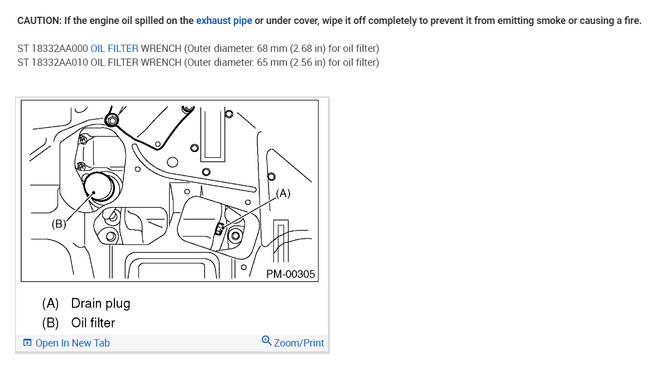 CAUTION: If the engine oil spilled on the exhaust pipe or under cover, wipe it off completely to prevent it from emitting smoke or causing a fire.

ST 18332AA000 OIL FILTER WRENCH (Outer diameter: 68 mm (2.68 in) for oil filter)
ST 18332AA010 OIL FILTER WRENCH (Outer diameter: 65 mm (2.56 in) for oil filter)

(A)

(B)

PM-00305

(A) Drain plug
(B) Oil filter

Open In New Tab

Zoom/Print