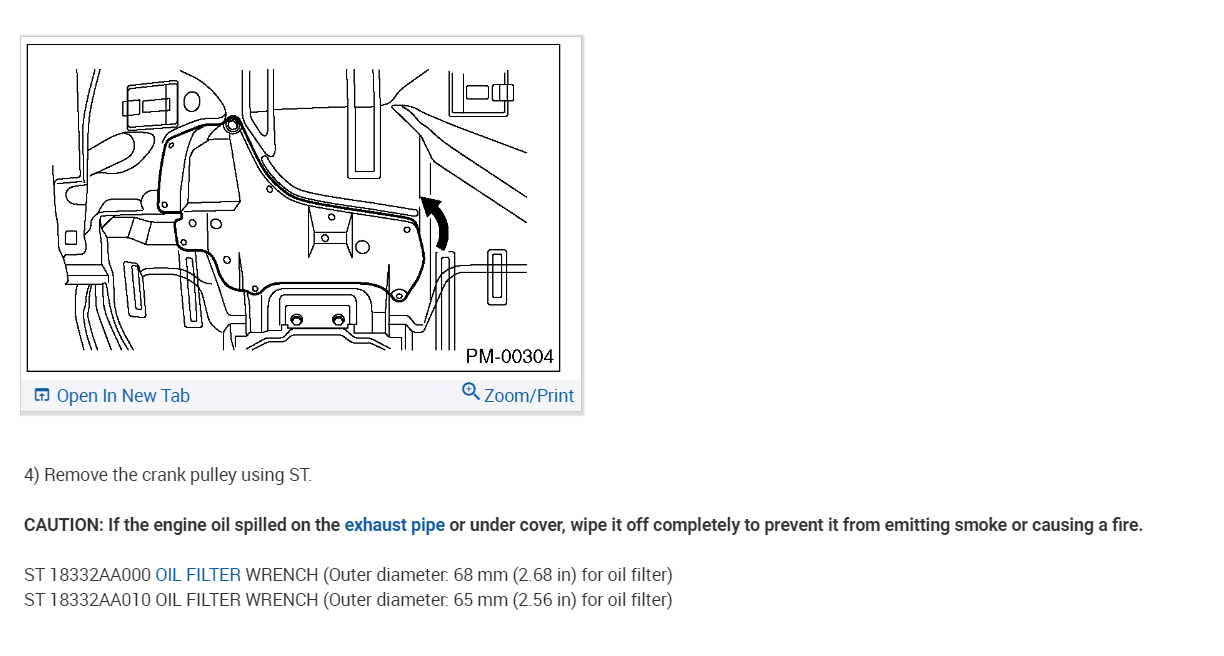 PM-00304

Open In New Tab

Zoom/Print

4) Remove the crank pulley using ST.

CAUTION: If the engine oil spilled on the exhaust pipe or under cover, wipe it off completely to prevent it from emitting smoke or causing a fire.

ST 18332AA000 OIL FILTER WRENCH (Outer diameter: 68 mm (2.68 in) for oil filter)
ST 18332AA010 OIL FILTER WRENCH (Outer diameter: 65 mm (2.56 in) for oil filter)