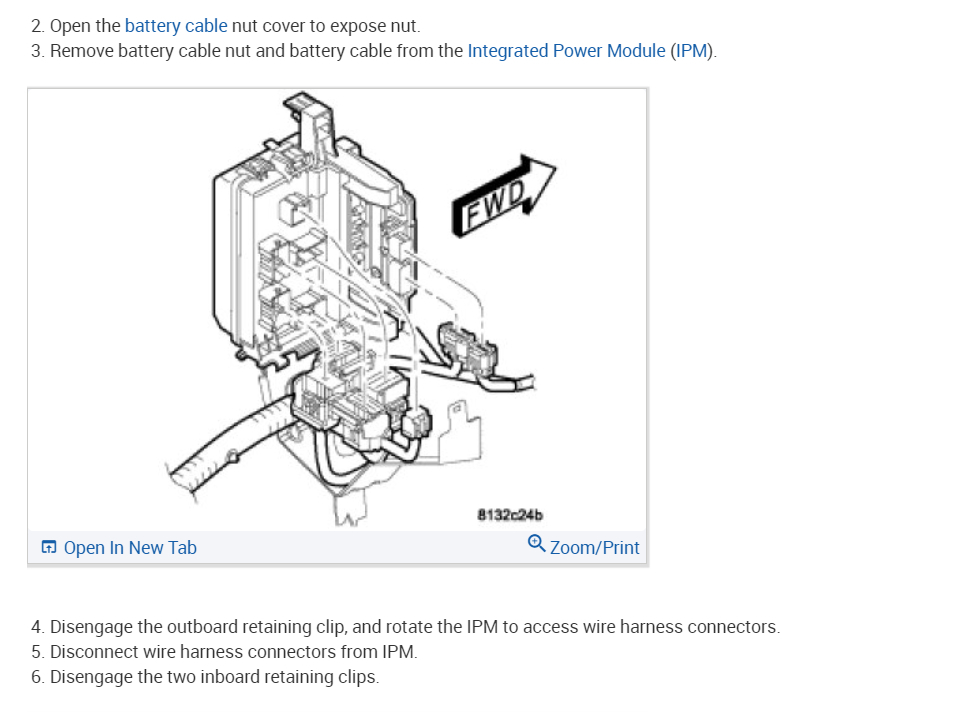 2. Open the battery cable nut cover to expose nut.
3. Remove battery cable nut and battery cable from the Integrated Power Module (IPM).

FWD

8132c24b

Open In New Tab

Zoom/Print

4. Disengage the outboard retaining clip, and rotate the IPM to access wire harness connectors.
5. Disconnect wire harness connectors from IPM.
6. Disengage the two inboard retaining clips.