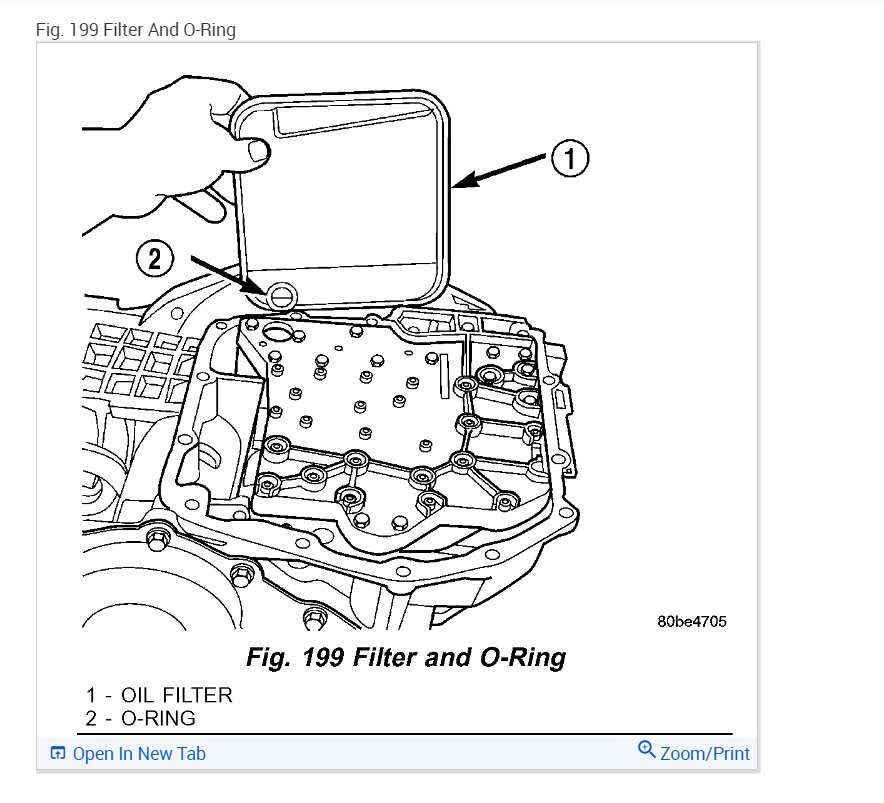 Fig. 199 Filter And O-Ring

1

2

80be4705

Fig. 199 Filter and O-Ring

1 - OIL FILTER
2 - O-RING

Open In New Tab

Zoom/Print