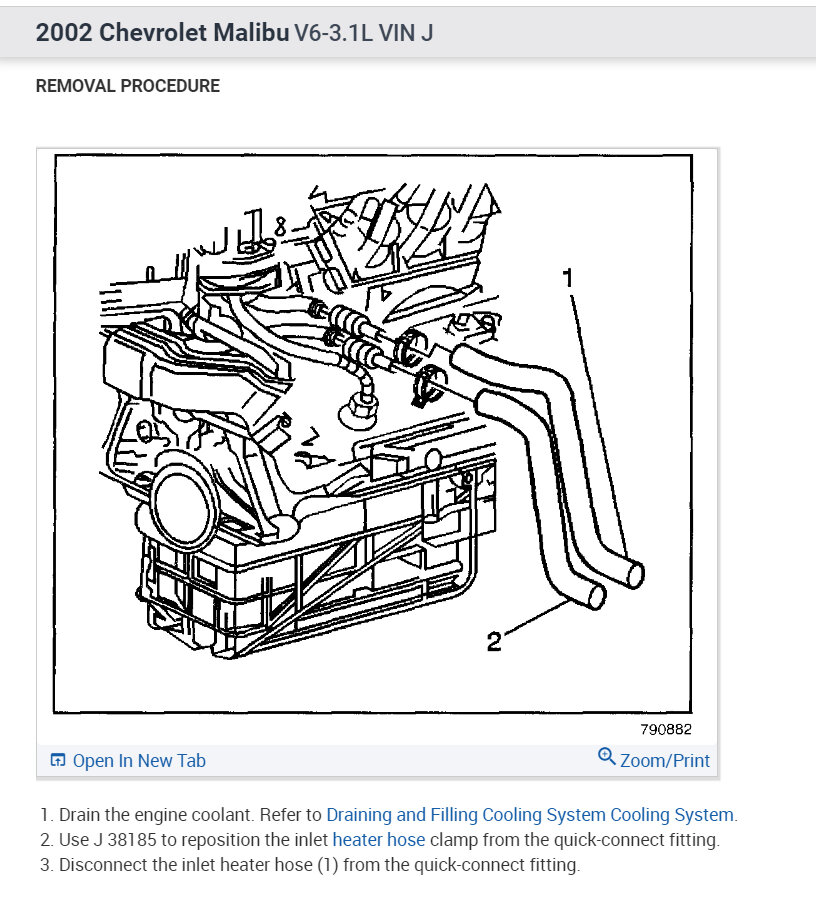 2002 Chevrolet Malibu V6-3.1L VIN J

REMOVAL PROCEDURE

1

2

790882

Open In New Tab

Zoom/Print

1. Drain the engine coolant. Refer to Draining and Filling Cooling System Cooling System.
2. Use J 38185 to reposition the inlet heater hose clamp from the quick-connect fitting.
3. Disconnect the inlet heater hose (1) from the quick-connect fitting.