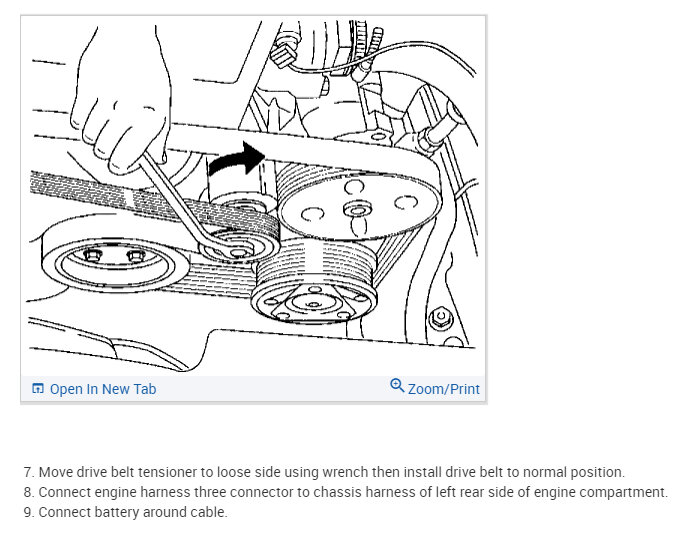 Open In New Tab

Zoom/Print

7. Move drive belt tensioner to loose side using wrench then install drive belt to normal position.
8. Connect engine harness three connector to chassis harness of left rear side of engine compartment.
9. Connect battery around cable.