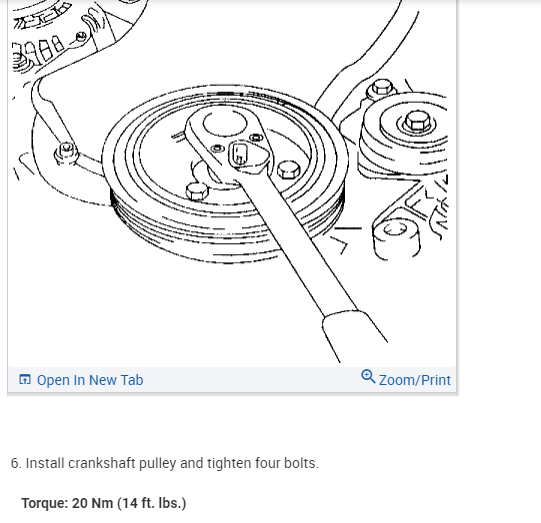 Open In New Tab
Zoom/Print

6. Install crankshaft pulley and tighten four bolts.

Torque: 20 Nm (14 ft. lbs.)