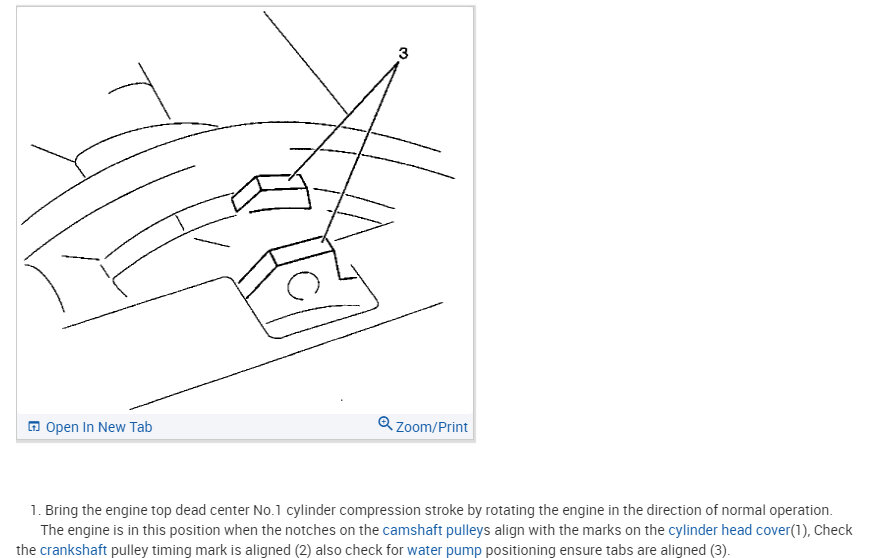 3

Open In New Tab

Zoom/Print

1. Bring the engine top dead center No.1 cylinder compression stroke by rotating the engine in the direction of normal operation. The engine is in this position when the notches on the camshaft pulleys align with the marks on the cylinder head cover(1), Check the crankshaft pulley timing mark is aligned (2) also check for water pump positioning ensure tabs are aligned (3).