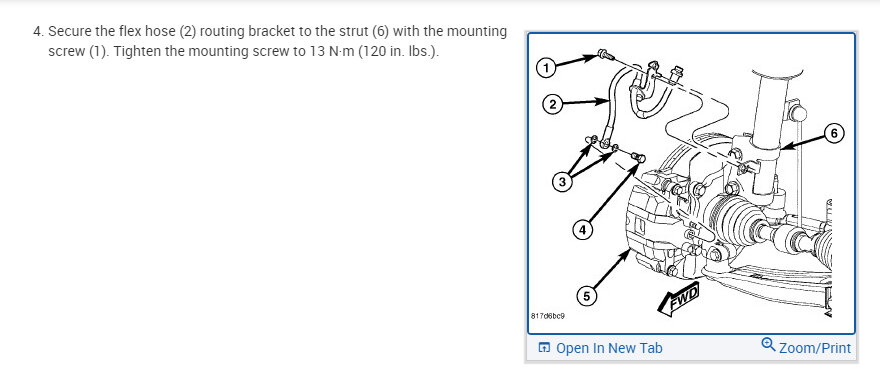 4. Secure the flex hose (2) routing bracket to the strut (6) with the mounting screw (1). Tighten the mounting screw to 13 N·m (120 in. lbs.).

1
2
3
4
5
6
FWD
817d6bc9

Open In New Tab
Zoom/Print