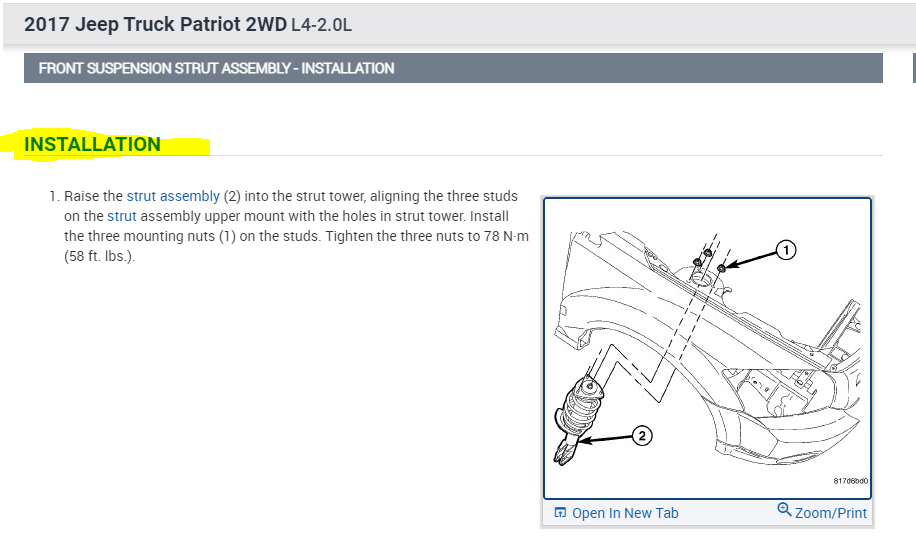 2017 Jeep Truck Patriot 2WD L4-2.0L

FRONT SUSPENSION STRUT ASSEMBLY - INSTALLATION

INSTALLATION

1. Raise the strut assembly (2) into the strut tower, aligning the three studs on the strut assembly upper mount with the holes in strut tower. Install the three mounting nuts (1) on the studs. Tighten the three nuts to 78 N·m (58 ft. lbs.).

1

2

817d6bd0

Open In New Tab

Zoom/Print