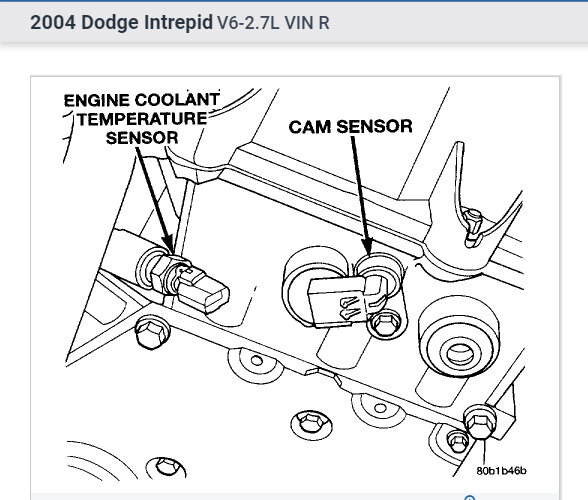 2004 Dodge Intrepid V6-2.7L VIN R

ENGINE COOLANT TEMPERATURE SENSOR

CAM SENSOR

80b1b46b