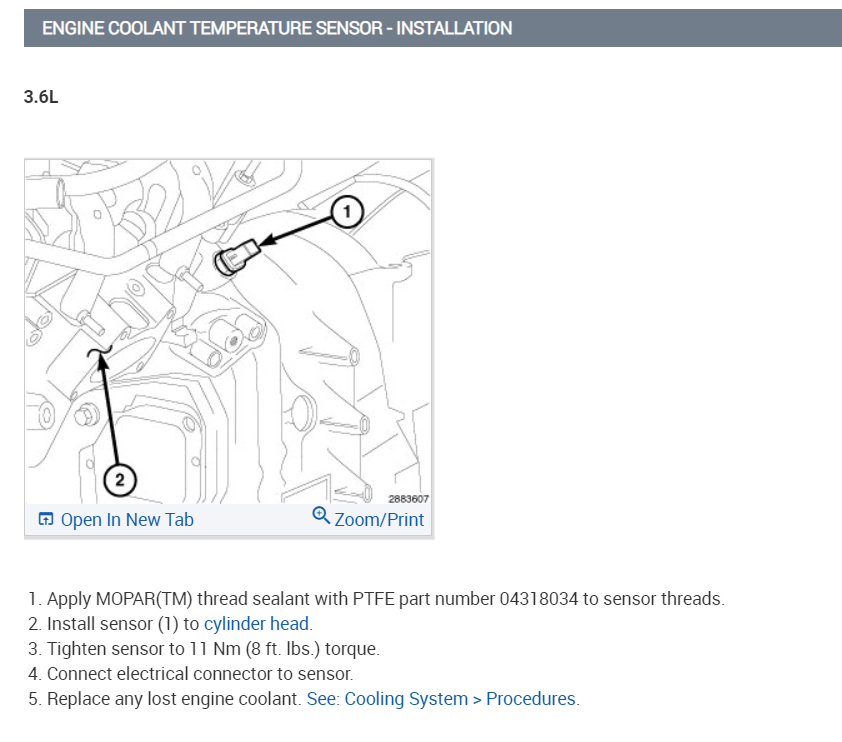 ENGINE COOLANT TEMPERATURE SENSOR - INSTALLATION

3.6L

1

2

2883607

Open In New Tab

Zoom/Print

1. Apply MOPAR(TM) thread sealant with PTFE part number 04318034 to sensor threads.
2. Install sensor (1) to cylinder head.
3. Tighten sensor to 11 Nm (8 ft. lbs.) torque.
4. Connect electrical connector to sensor.
5. Replace any lost engine coolant. See: Cooling System > Procedures.