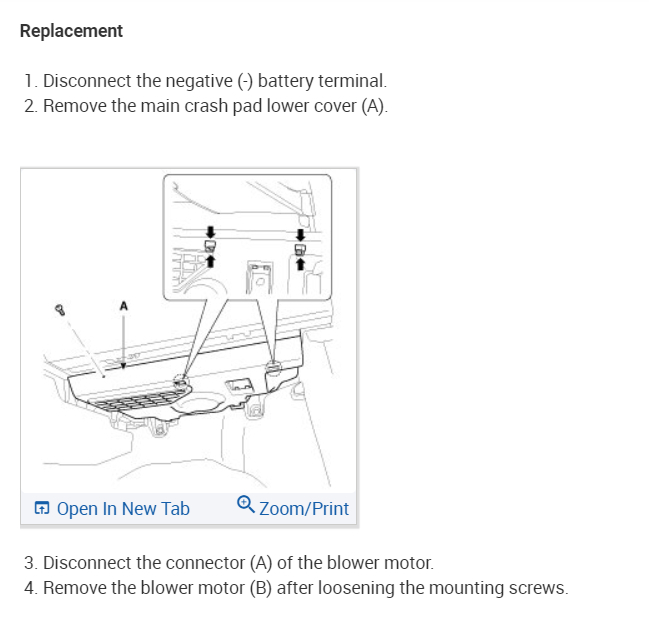 Replacement

1. Disconnect the negative (-) battery terminal.
2. Remove the main crash pad lower cover (A).

A

Open In New Tab Zoom/Print

3. Disconnect the connector (A) of the blower motor.
4. Remove the blower motor (B) after loosening the mounting screws.