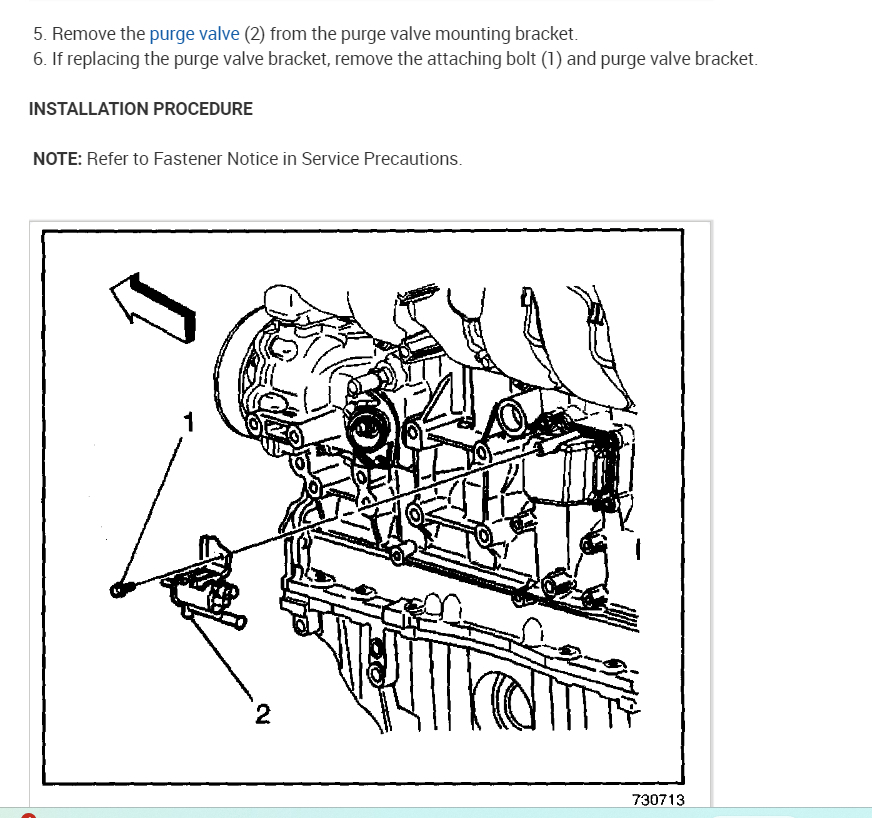 5. Remove the purge valve (2) from the purge valve mounting bracket.
6. If replacing the purge valve bracket, remove the attaching bolt (1) and purge valve bracket.

INSTALLATION PROCEDURE

NOTE: Refer to Fastener Notice in Service Precautions.

1

2

730713