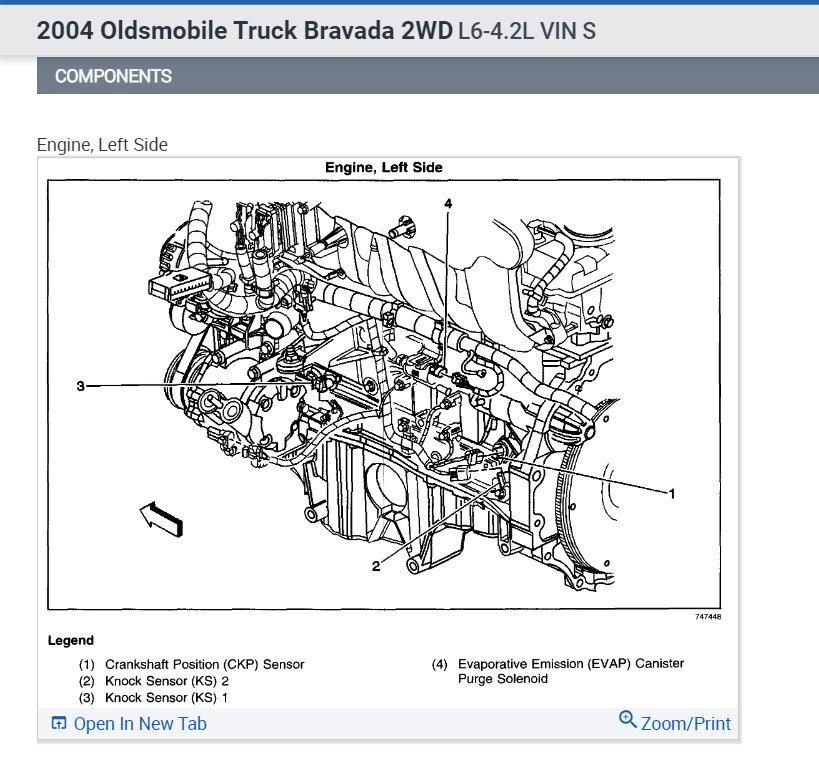 2004 Oldsmobile Truck Bravada 2WD L6-4.2L VIN S

COMPONENTS

Engine, Left Side

Engine, Left Side

4

3

1

2

747448

Legend

(1) Crankshaft Position (CKP) Sensor
(2) Knock Sensor (KS) 2
(3) Knock Sensor (KS) 1

(4) Evaporative Emission (EVAP) Canister Purge Solenoid

Open In New Tab

Zoom/Print