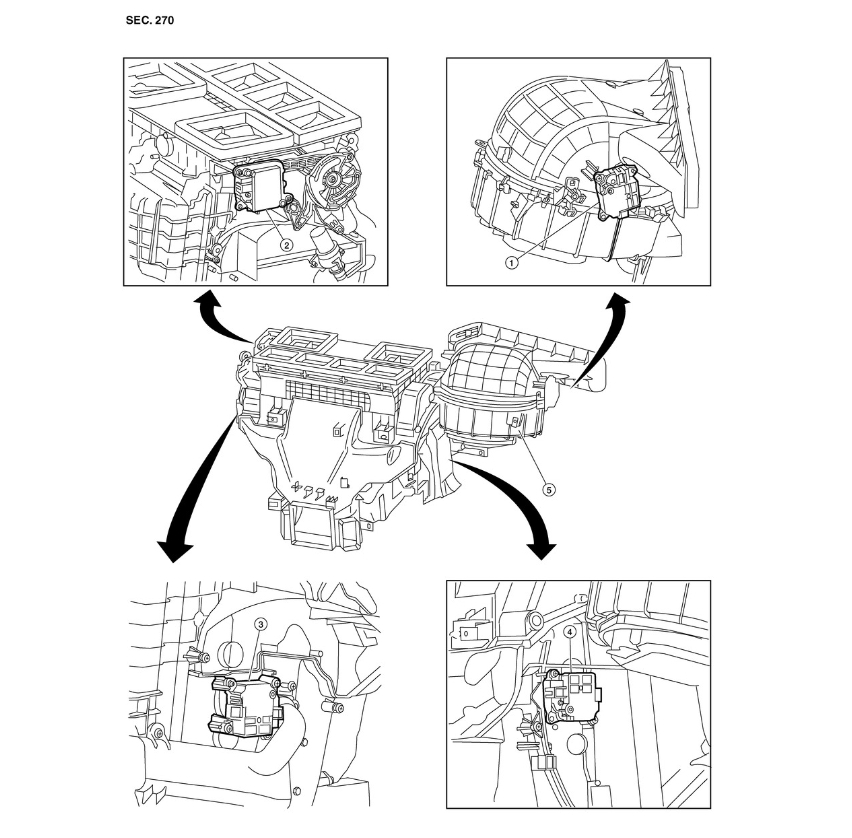 SEC. 270

2

1

5

3

4