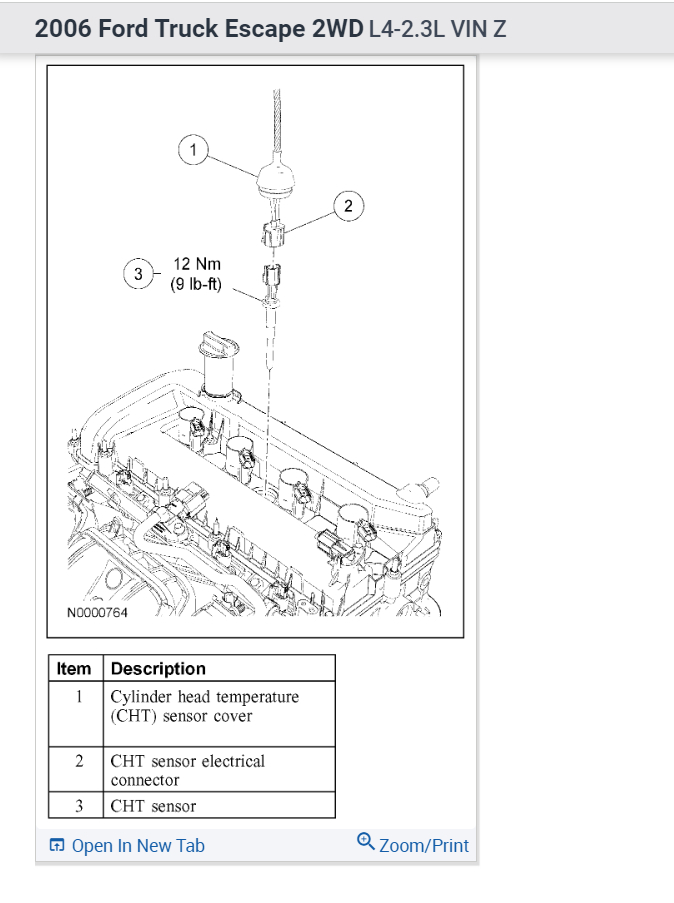 2006 Ford Truck Escape 2WD L4-2.3L VIN Z

1

2

3 12 Nm (9 lb-ft)

N0000764

| Item | Description |
|---|---|
| 1 | Cylinder head temperature (CHT) sensor cover |
| 2 | CHT sensor electrical connector |
| 3 | CHT sensor |

Open In New Tab

Zoom/Print