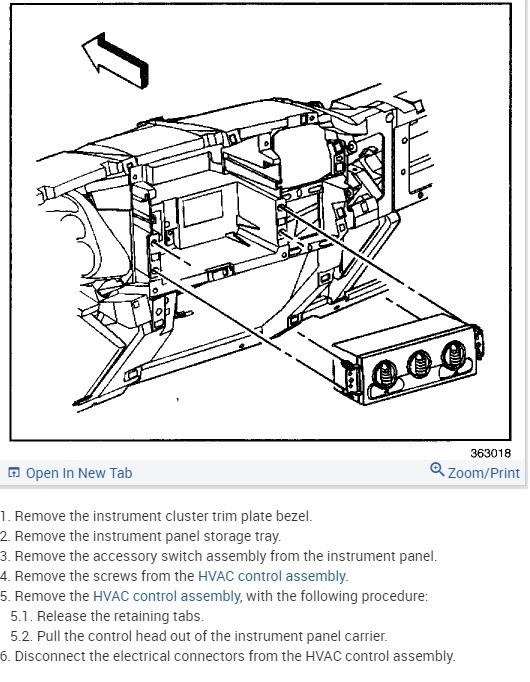 363018

Open In New Tab

Zoom/Print

1. Remove the instrument cluster trim plate bezel.
2. Remove the instrument panel storage tray.
3. Remove the accessory switch assembly from the instrument panel.
4. Remove the screws from the HVAC control assembly.
5. Remove the HVAC control assembly, with the following procedure:
5.1. Release the retaining tabs.
5.2. Pull the control head out of the instrument panel carrier.
6. Disconnect the electrical connectors from the HVAC control assembly.