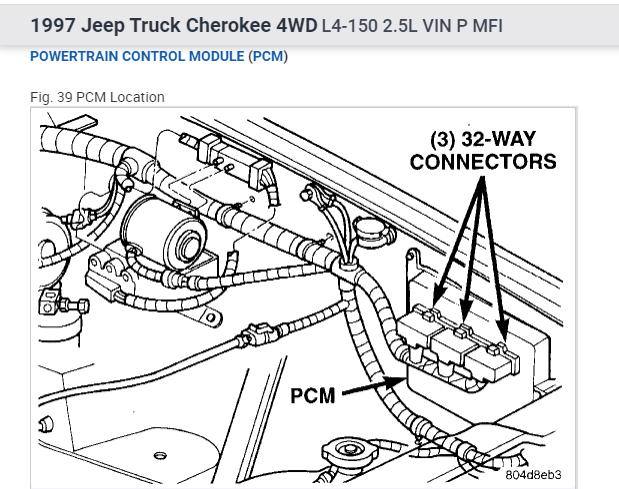 1997 Jeep Truck Cherokee 4WD L4-150 2.5L VIN P MFI

POWERTRAIN CONTROL MODULE (PCM)

Fig. 39 PCM Location

(3) 32-WAY CONNECTORS

PCM

804d8eb3