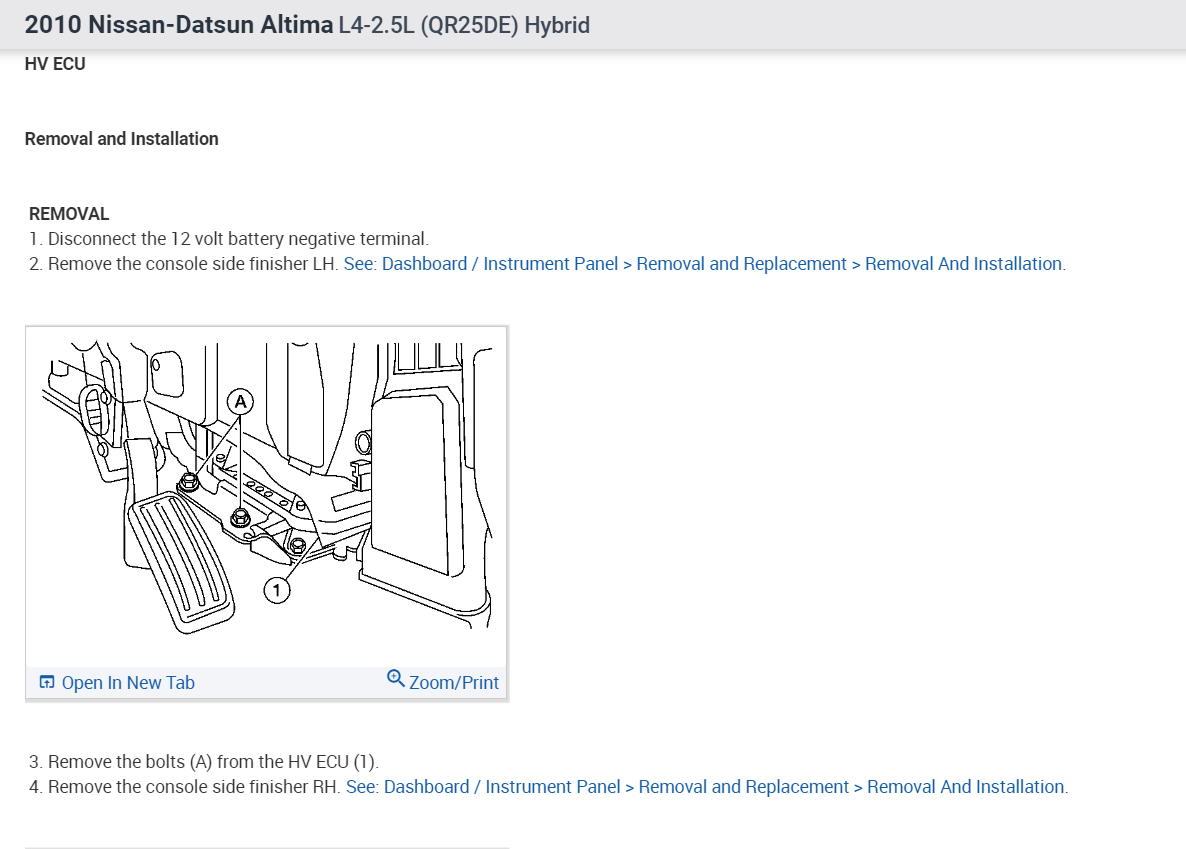 2010 Nissan-Datsun Altima L4-2.5L (QR25DE) Hybrid

HV ECU

Removal and Installation

REMOVAL
1. Disconnect the 12 volt battery negative terminal.
2. Remove the console side finisher LH. See: Dashboard / Instrument Panel > Removal and Replacement > Removal And Installation.

A

1

Open In New Tab Zoom/Print

3. Remove the bolts (A) from the HV ECU (1).
4. Remove the console side finisher RH. See: Dashboard / Instrument Panel > Removal and Replacement > Removal And Installation.