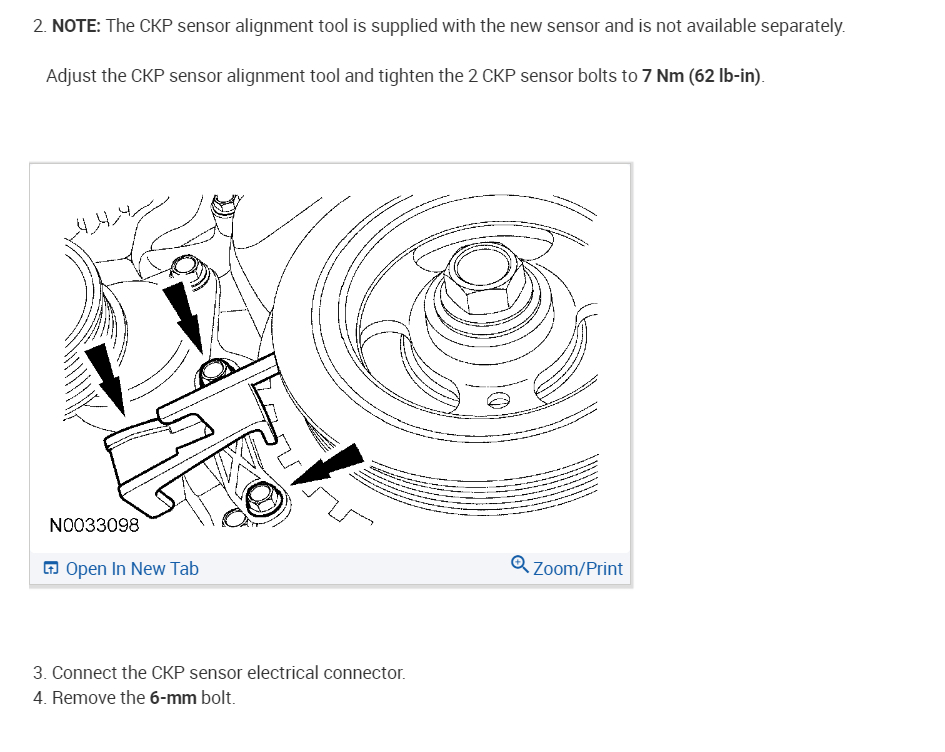 2. NOTE: The CKP sensor alignment tool is supplied with the new sensor and is not available separately.

Adjust the CKP sensor alignment tool and tighten the 2 CKP sensor bolts to 7 Nm (62 lb-in).

N0033098

Open In New Tab

Zoom/Print

3. Connect the CKP sensor electrical connector.
4. Remove the 6-mm bolt.