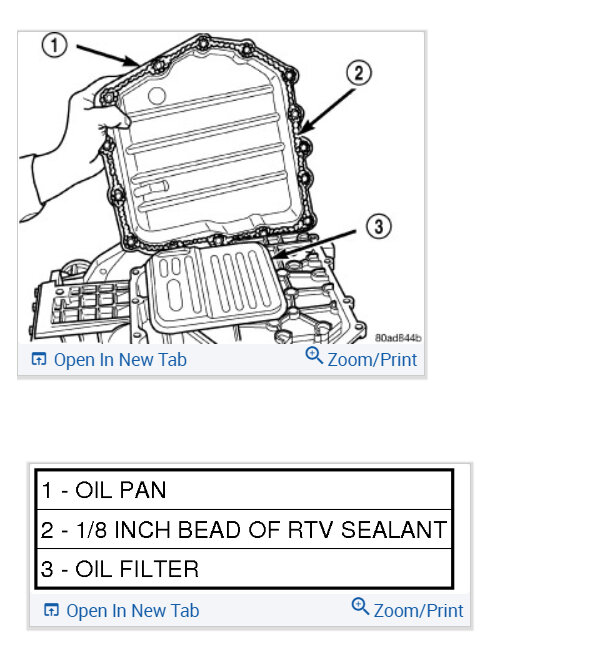 1

2

3

80ad844b

Open In New Tab Zoom/Print

| 1 - OIL PAN |
|---|
| 2 - 1/8 INCH BEAD OF RTV SEALANT |
| 3 - OIL FILTER |

Open In New Tab Zoom/Print