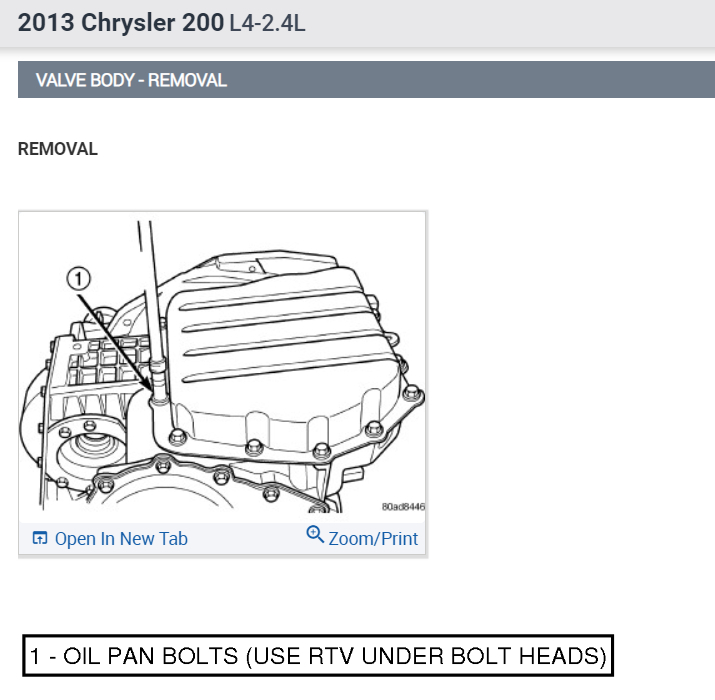 2013 Chrysler 200 L4-2.4L

VALVE BODY - REMOVAL

REMOVAL

1

80ad8446

Open In New Tab

Zoom/Print

1 - OIL PAN BOLTS (USE RTV UNDER BOLT HEADS)