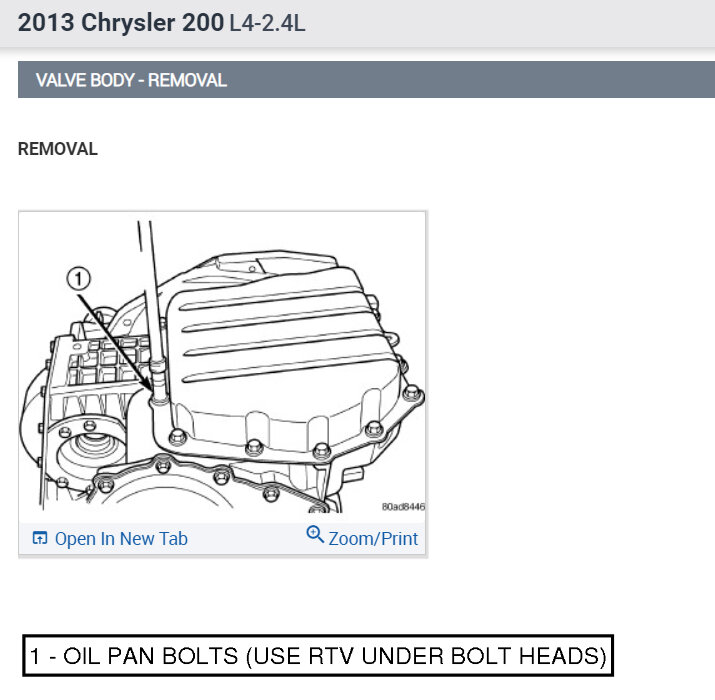 2013 Chrysler 200 L4-2.4L

VALVE BODY - REMOVAL

REMOVAL

1

80ad8446

Open In New Tab

Zoom/Print

1 - OIL PAN BOLTS (USE RTV UNDER BOLT HEADS)