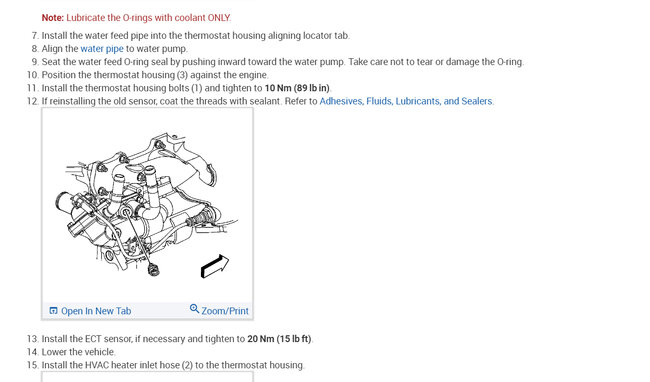 Note: Lubricate the O-rings with coolant ONLY.

7. Install the water feed pipe into the thermostat housing aligning locator tab.
8. Align the water pipe to water pump.
9. Seat the water feed O-ring seal by pushing inward toward the water pump. Take care not to tear or damage the O-ring.
10. Position the thermostat housing (3) against the engine.
11. Install the thermostat housing bolts (1) and tighten to 10 Nm (89 lb in).
12. If reinstalling the old sensor, coat the threads with sealant. Refer to Adhesives, Fluids, Lubricants, and Sealers.

Open In New Tab
Zoom/Print

13. Install the ECT sensor, if necessary and tighten to 20 Nm (15 lb ft).
14. Lower the vehicle.
15. Install the HVAC heater inlet hose (2) to the thermostat housing.