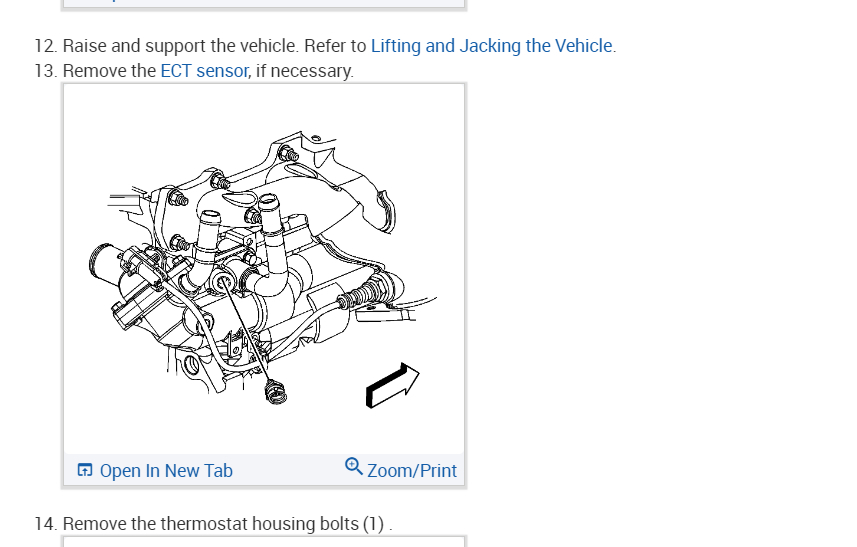 12. Raise and support the vehicle. Refer to Lifting and Jacking the Vehicle.
13. Remove the ECT sensor, if necessary.

Open In New Tab
Zoom/Print

14. Remove the thermostat housing bolts (1) .