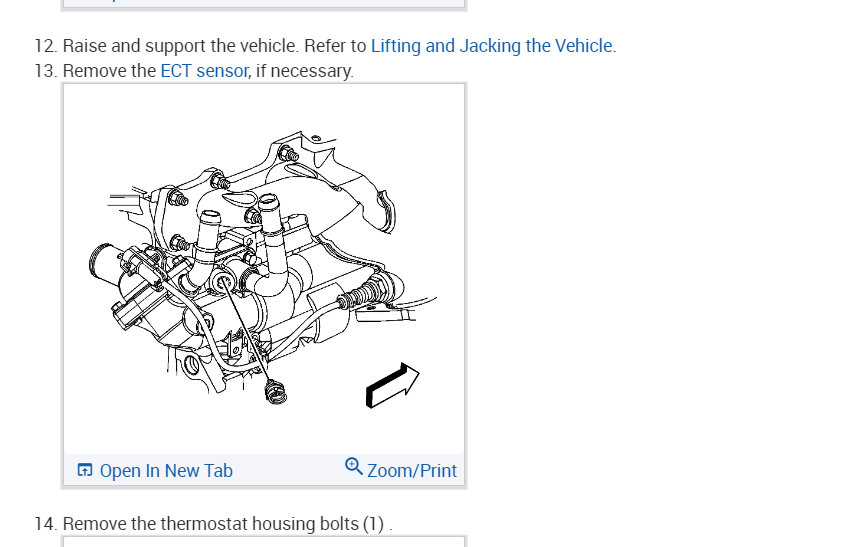 12. Raise and support the vehicle. Refer to Lifting and Jacking the Vehicle.
13. Remove the ECT sensor, if necessary.

Open In New Tab
Zoom/Print

14. Remove the thermostat housing bolts (1) .