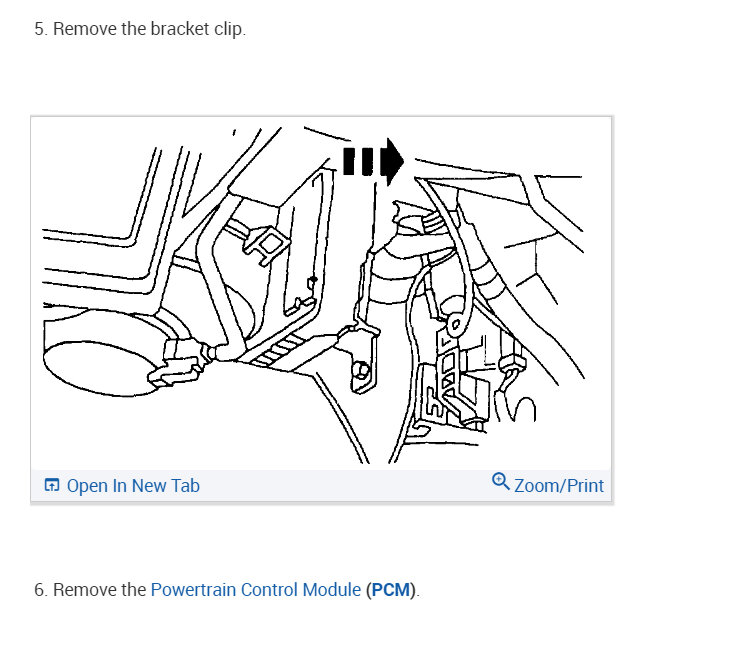 5. Remove the bracket clip.

Open In New Tab

Zoom/Print

6. Remove the Powertrain Control Module (PCM).