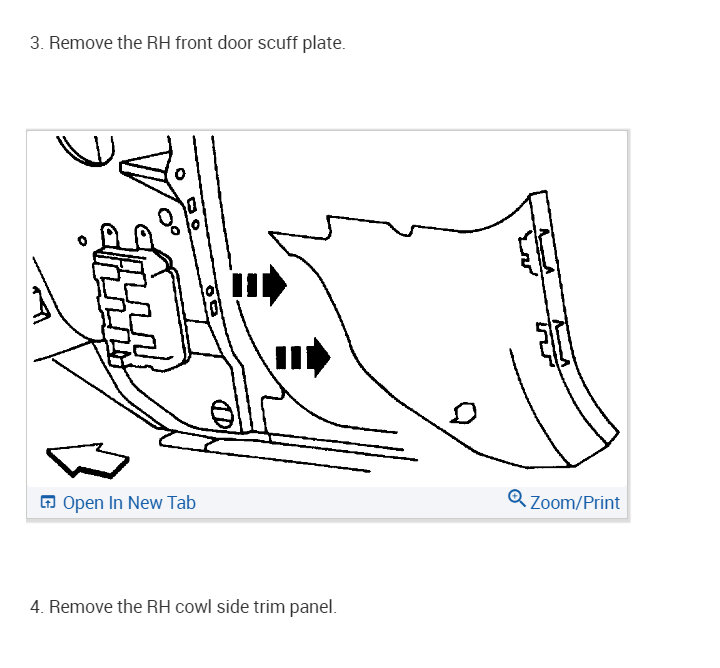 3. Remove the RH front door scuff plate.

Open In New Tab

Zoom/Print

4. Remove the RH cowl side trim panel.